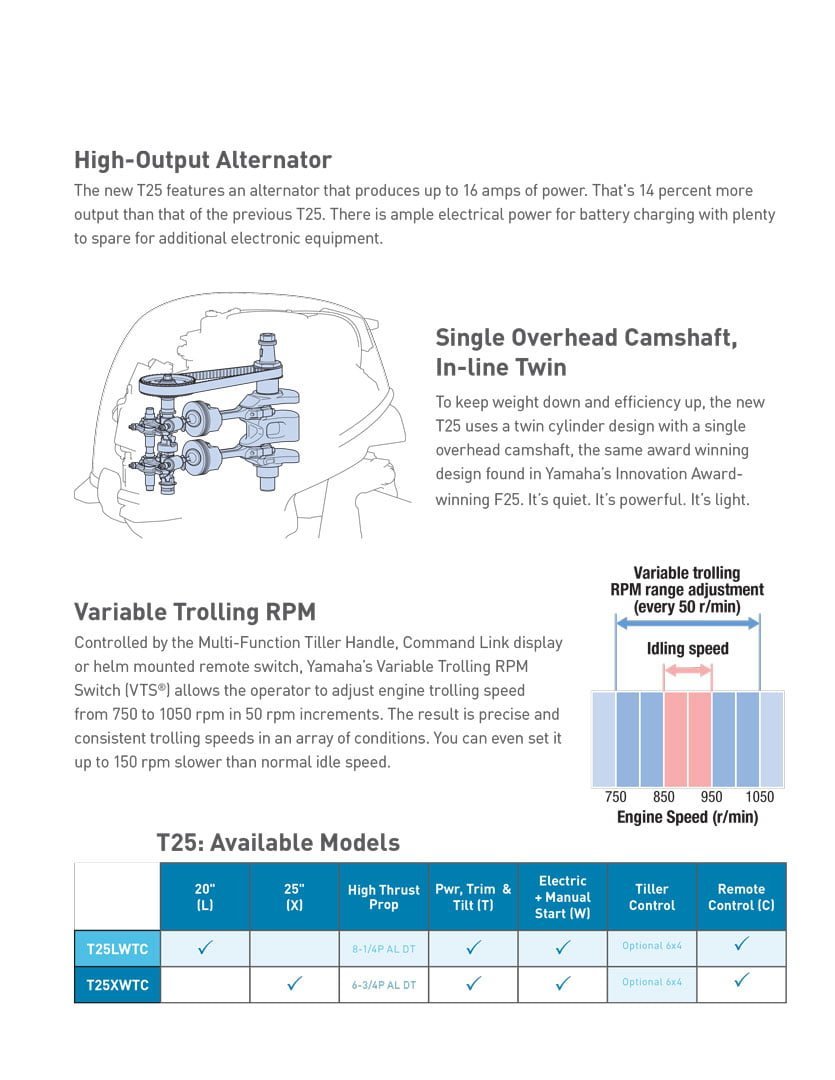 High-Output Alternator
The new T25 features an alternator that produces up to 16 amps of power. That's 14 percent more output than that of the previous T25. There is ample electrical power for battery charging with plenty to spare for additional electronic equipment.

Single Overhead Camshaft, In-line Twin
To keep weight down and efficiency up, the new T25 uses a twin cylinder design with a single overhead camshaft, the same award winning design found in Yamaha's Innovation Award-winning F25. It's quiet. It's powerful. It's light.

Variable Trolling RPM
Controlled by the Multi-Function Tiller Handle, Command Link display or helm mounted remote switch, Yamaha's Variable Trolling RPM Switch (VTS®) allows the operator to adjust engine trolling speed from 750 to 1050 rpm in 50 rpm increments. The result is precise and consistent trolling speeds in an array of conditions. You can even set it up to 150 rpm slower than normal idle speed.

Variable trolling RPM range adjustment (every 50 r/min)
Idling speed
750 850 950 1050
Engine Speed (r/min)

T25: Available Models

| | 20" (L) | 25" (X) | High Thrust Prop | Pwr, Trim & Tilt (T) | Electric + Manual Start (W) | Tiller Control | Remote Control (C) |
|---|---|---|---|---|---|---|---|
| T25LWTC | ✓ | | 8-1/4P AL DT | ✓ | ✓ | Optional 6x4 | ✓ |
| T25XWTC | | ✓ | 6-3/4P AL DT | ✓ | ✓ | Optional 6x4 | ✓ |